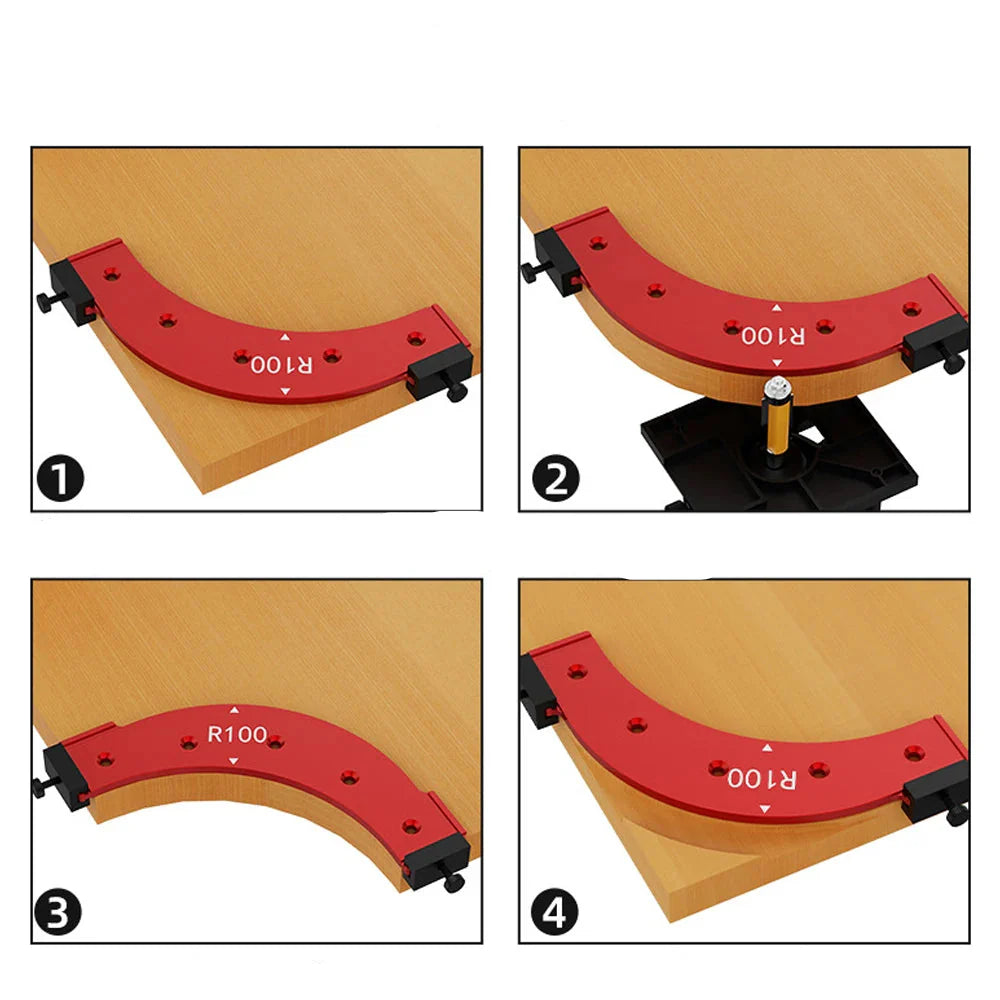 R100
1
R100
2
R100
3
R100
4