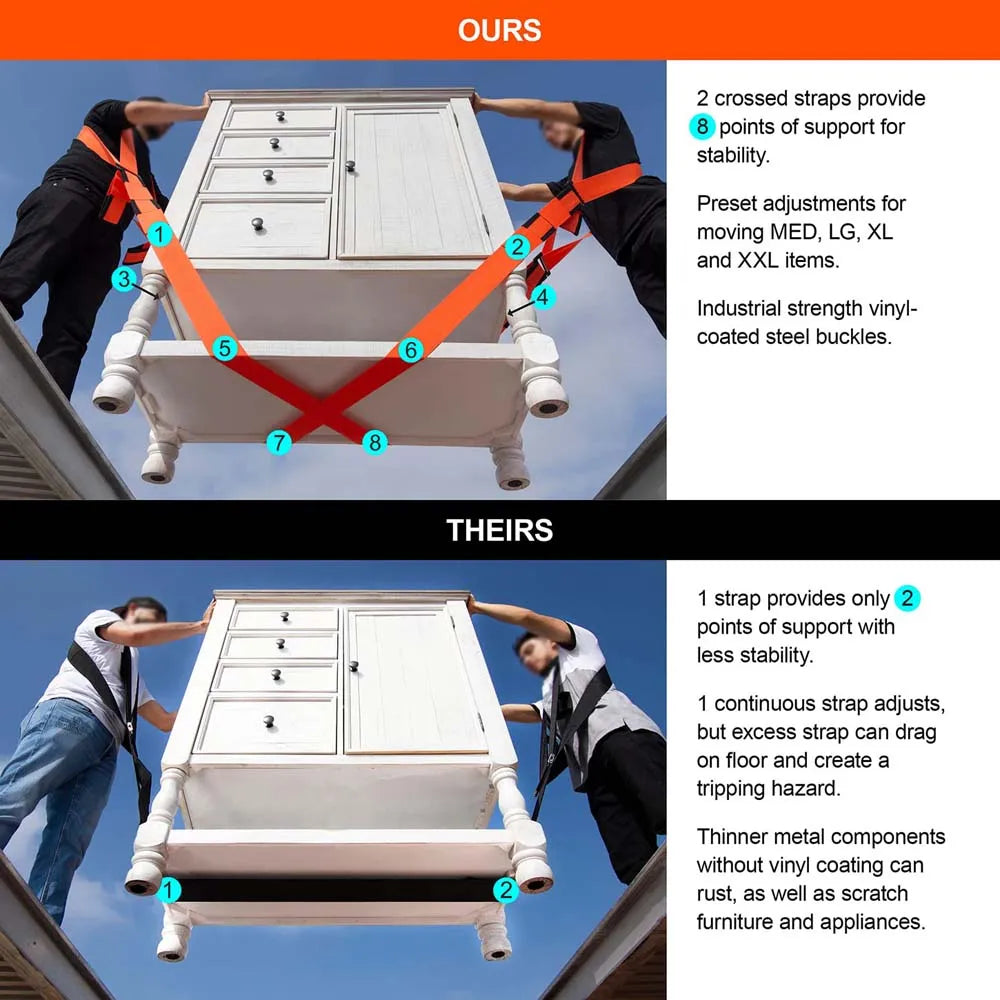 OURS

1

2

3

4

5

6

7

8

2 crossed straps provide 8 points of support for stability.

Preset adjustments for moving MED, LG, XL and XXL items.

Industrial strength vinyl-coated steel buckles.

THEIRS

1

2

1 strap provides only 2 points of support with less stability.

1 continuous strap adjusts, but excess strap can drag on floor and create a tripping hazard.

Thinner metal components without vinyl coating can rust, as well as scratch furniture and appliances.